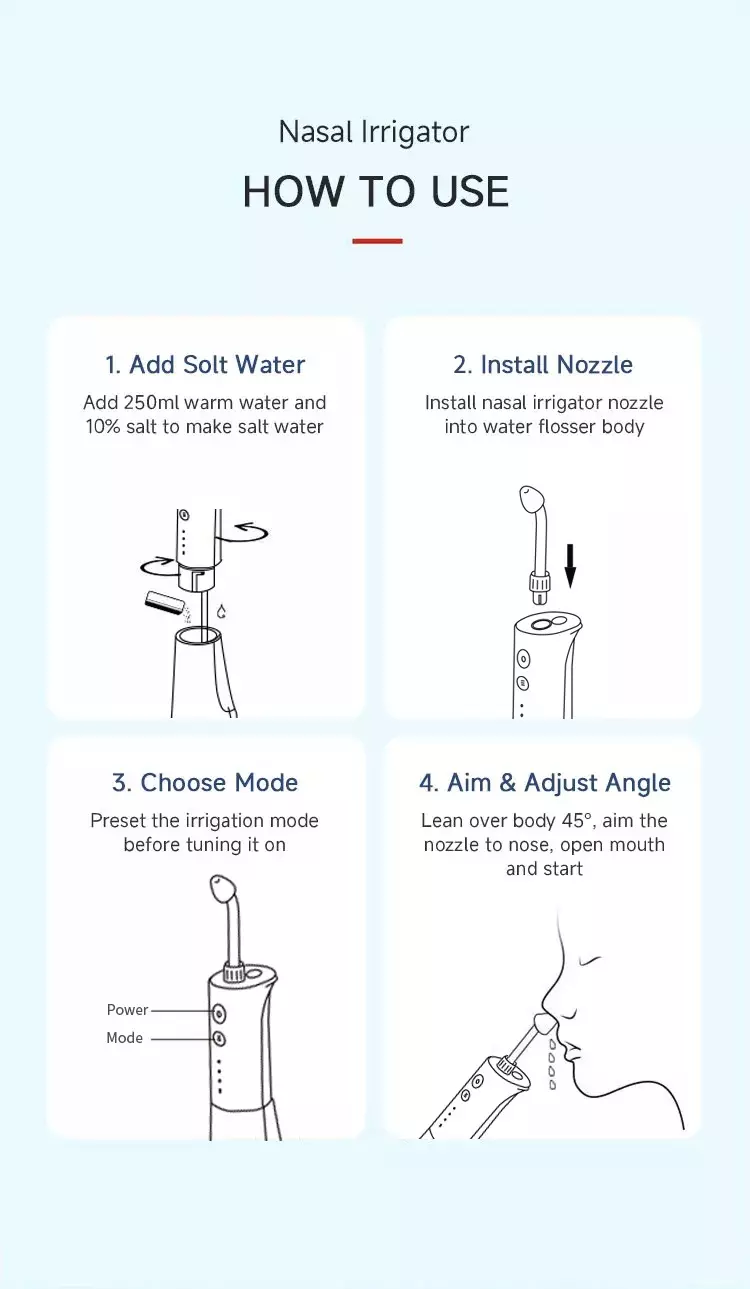 Nasal Irrigator

HOW TO USE

1. Add Solt Water

Add 250ml warm water and 10% salt to make salt water

2. Install Nozzle

Install nasal irrigator nozzle into water flosser body

3. Choose Mode

Preset the irrigation mode before tuning it on

Power

Mode

4. Aim & Adjust Angle

Lean over body 45°, aim the nozzle to nose, open mouth and start